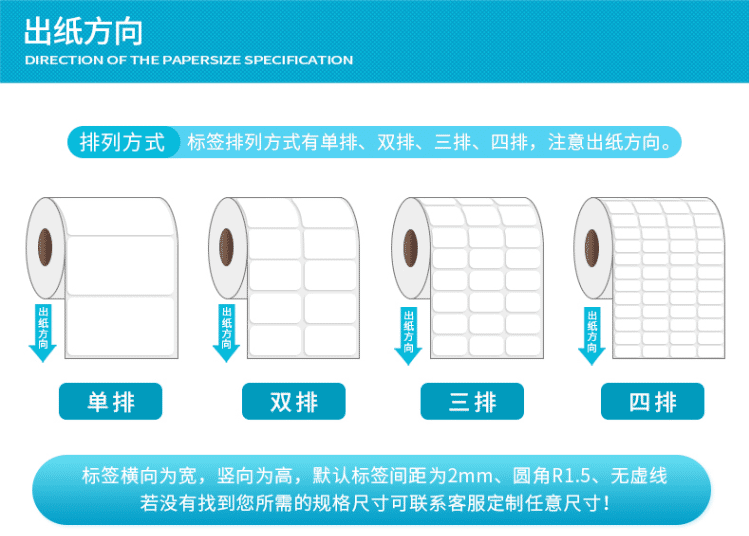 出纸方向
DIRECTION OF THE PAPERSIZE SPECIFICATION

排列方式 标签排列方式有单排、双排、三排、四排，注意出纸方向。

出纸方向

出纸方向

出纸方向

出纸方向

单排

双排

三排

四排

标签横向为宽，竖向为高，默认标签间距为2mm、圆角R1.5、无虚线
若没有找到您所需的规格尺寸可联系客服定制任意尺寸！