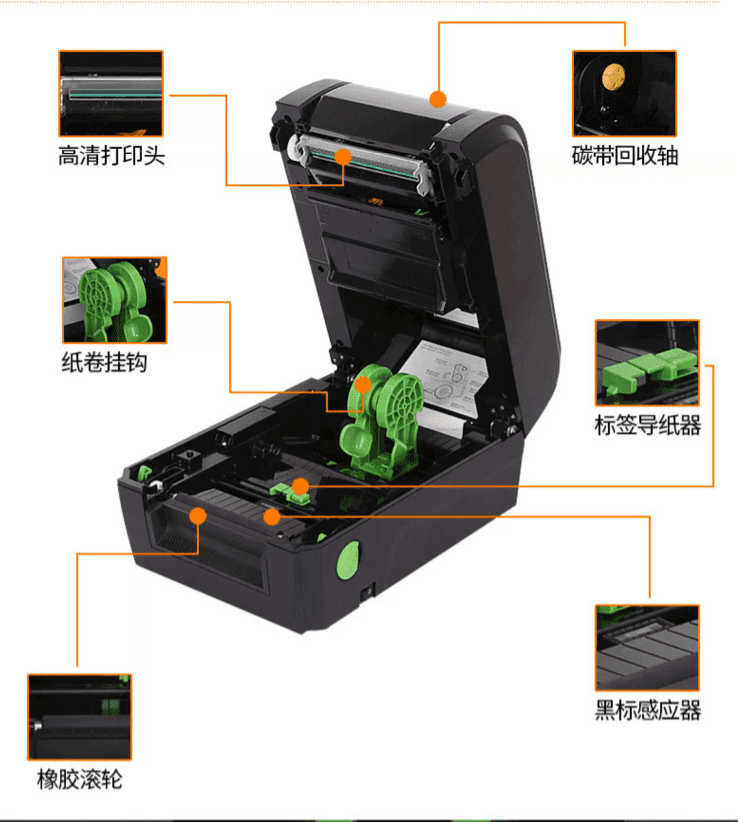 高清打印头

碳带回收轴

纸卷挂钩

标签导纸器

黑标感应器

橡胶滚轮