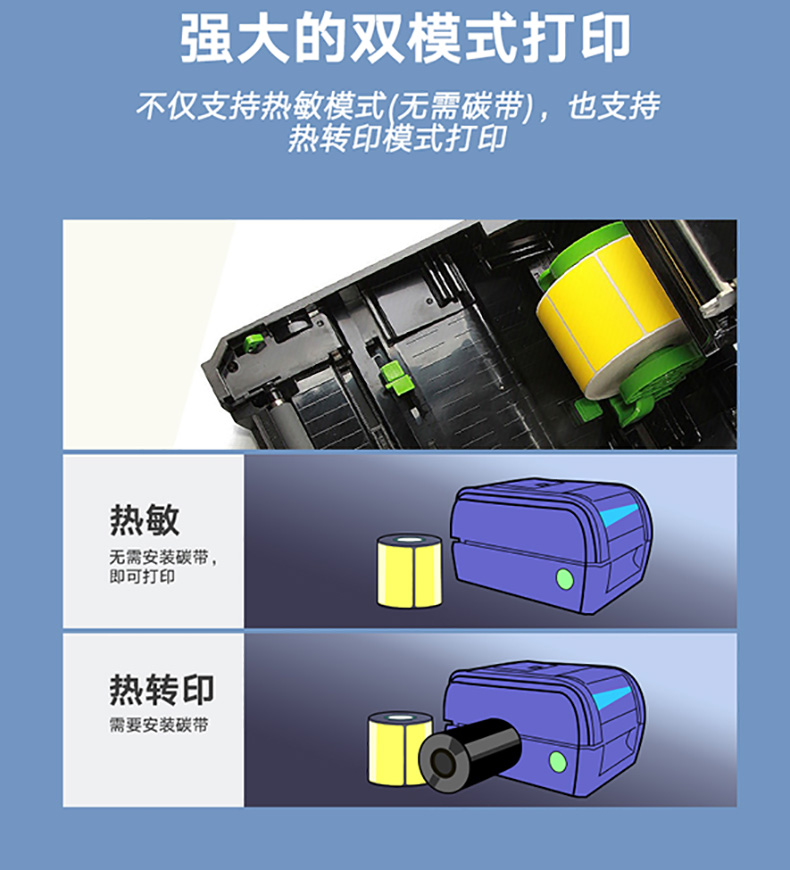 强大的双模式打印

不仅支持热敏模式(无需碳带)，也支持热转印模式打印

热敏
无需安装碳带，即可打印

热转印
需要安装碳带